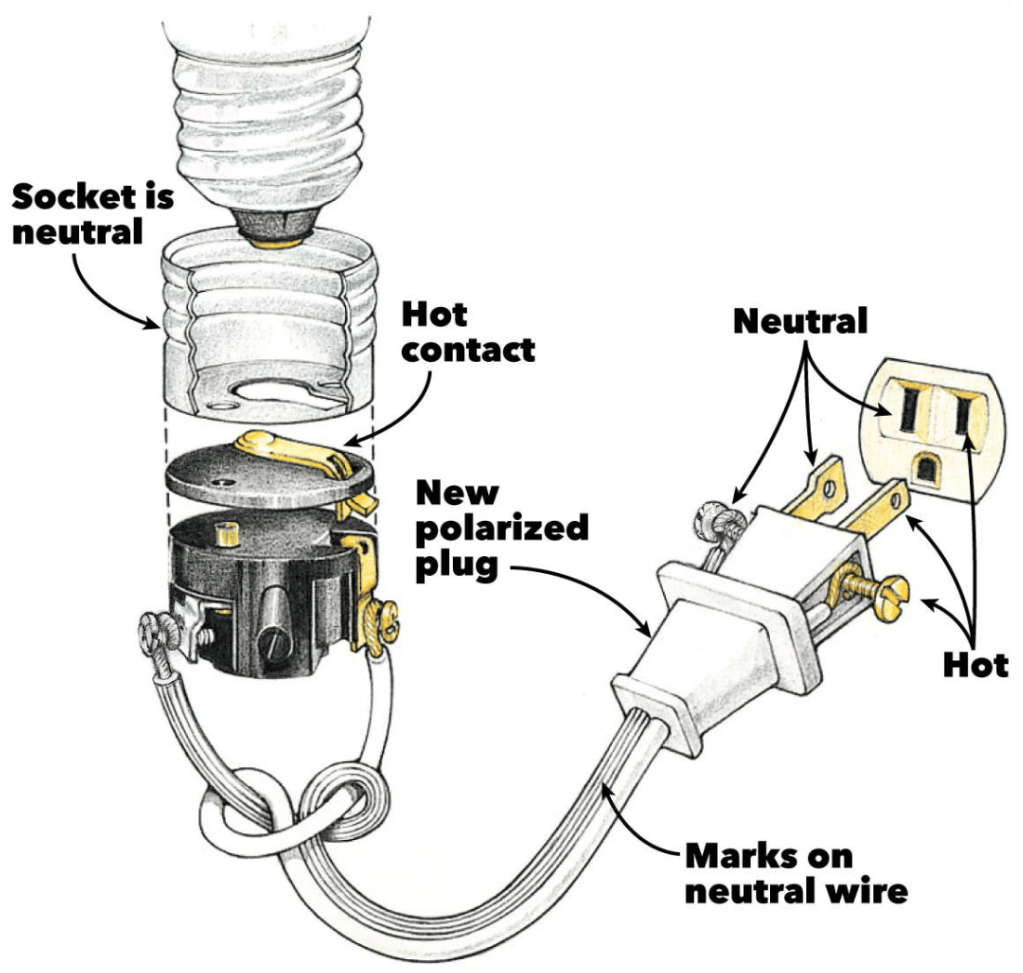 Socket is neutral

Hot contact

Neutral

New polarized plug

Hot

Marks on neutral wire